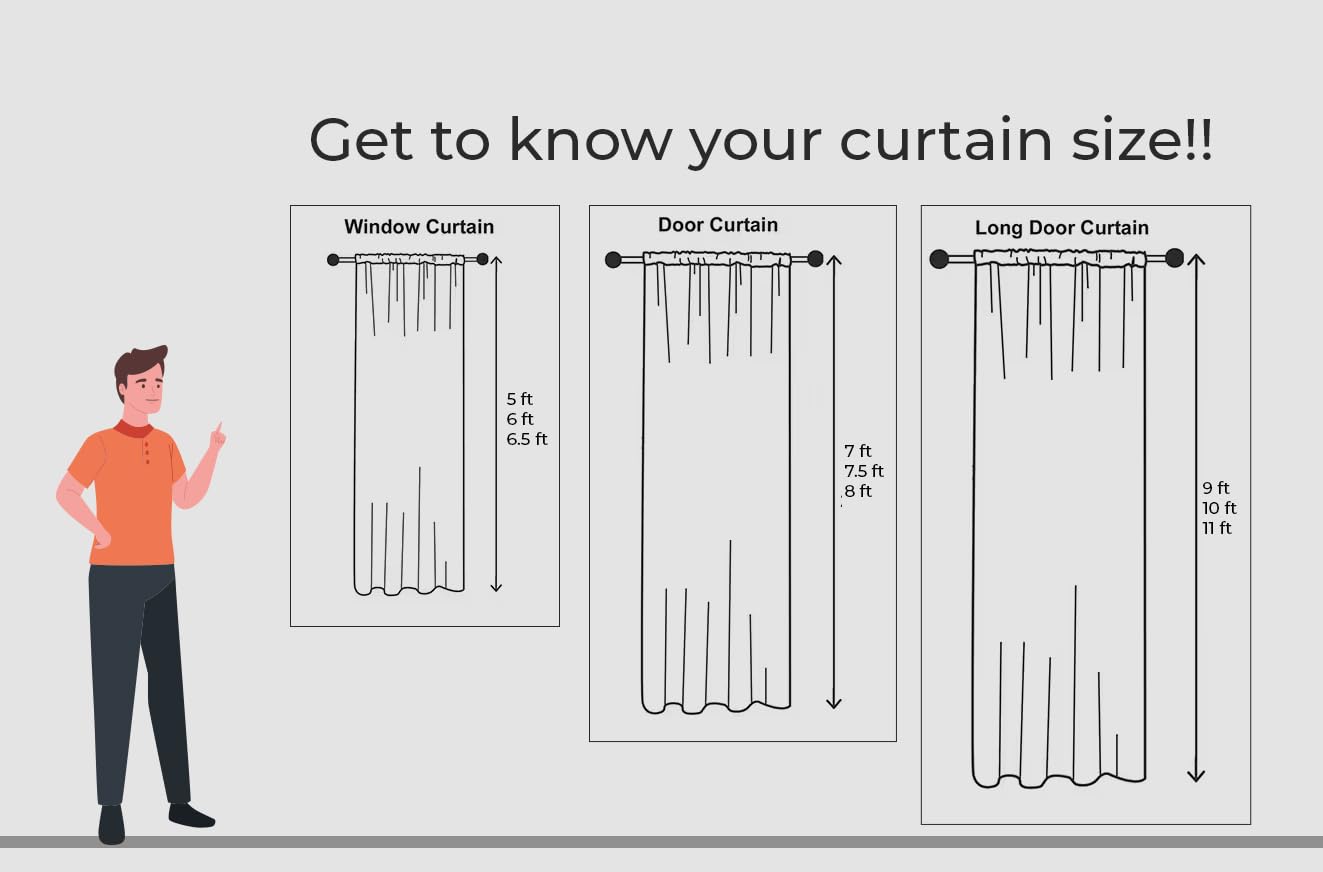 Get to know your curtain size!!

Window Curtain

5 ft
6 ft
6.5 ft

Door Curtain

7 ft
7.5 ft
8 ft

Long Door Curtain

9 ft
10 ft
11 ft